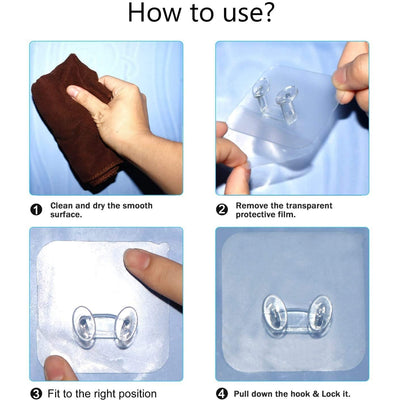 How to use?

❶ Clean and dry the smooth surface.

❷ Remove the transparent protective film.

❸ Fit to the right position

❹ Pull down the hook & Lock it.