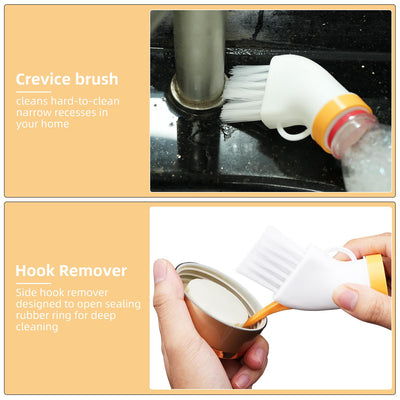 Crevice brush

cleans hard-to-clean narrow recesses in your home

Hook Remover

Side hook remover designed to open sealing rubber ring for deep cleaning