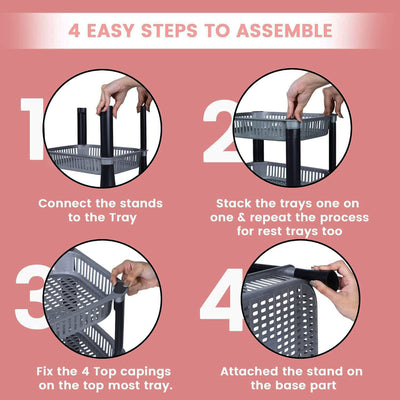 4 EASY STEPS TO ASSEMBLE

1

Connect the stands to the Tray

2

Stack the trays one on one & repeat the process for rest trays too

3

Fix the 4 Top capings on the top most tray.

4

Attached the stand on the base part