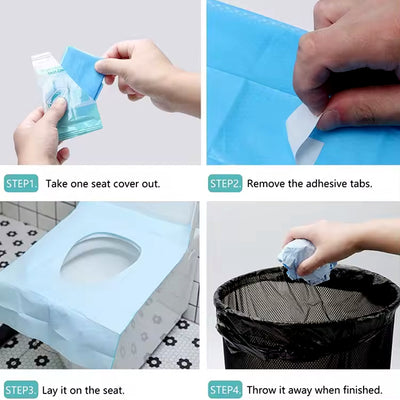 STEP1. Take one seat cover out.

STEP2. Remove the adhesive tabs.

STEP3. Lay it on the seat.

STEP4. Throw it away when finished.