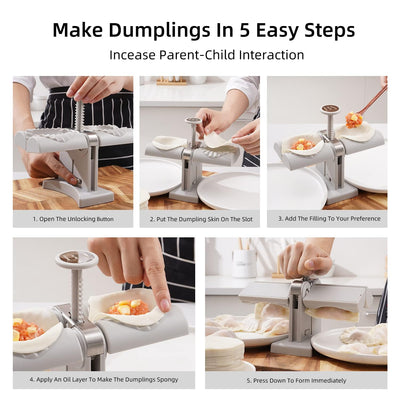 Make Dumplings In 5 Easy Steps

Incease Parent-Child Interaction

1. Open The Unlocking Button

2. Put The Dumpling Skin On The Slot

3. Add The Filling To Your Preference

4. Apply An Oil Layer To Make The Dumplings Spongy

5. Press Down To Form Immediately