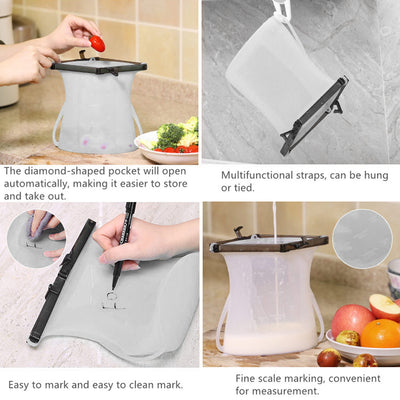 The diamond-shaped pocket will open automatically, making it easier to store and take out.

Multifunctional straps, can be hung or tied.

Easy to mark and easy to clean mark.

Fine scale marking, convenient for measurement.