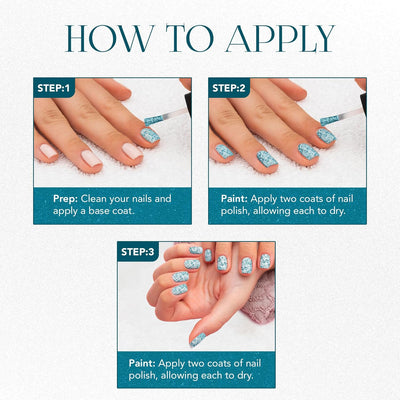 HOW TO APPLY

STEP:1

Prep: Clean your nails and apply a base coat.

STEP:2

Paint: Apply two coats of nail polish, allowing each to dry.

STEP:3

Paint: Apply two coats of nail polish, allowing each to dry.