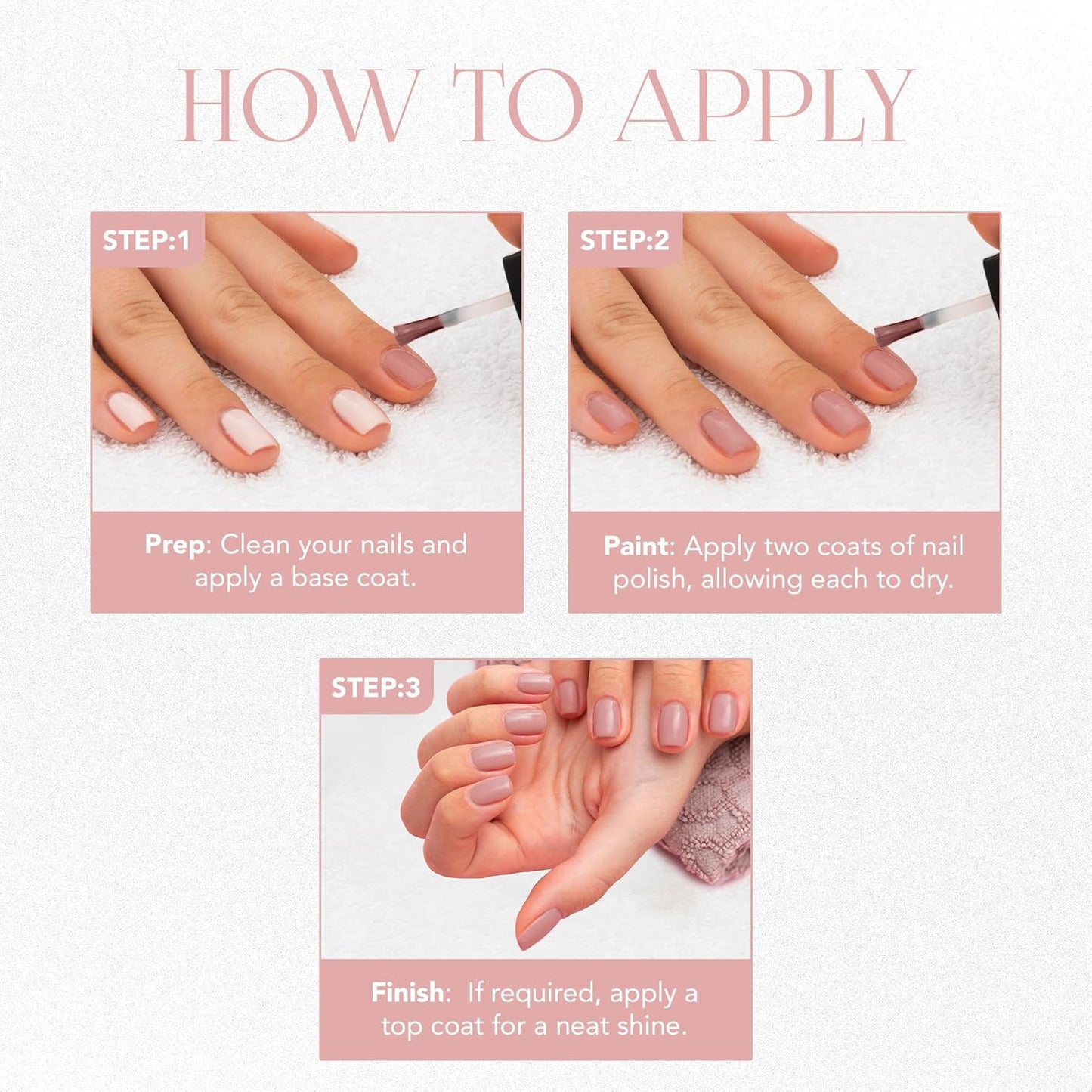 HOW TO APPLY

STEP:1

Prep: Clean your nails and apply a base coat.

STEP:2

Paint: Apply two coats of nail polish, allowing each to dry.

STEP:3

Finish: If required, apply a top coat for a neat shine.