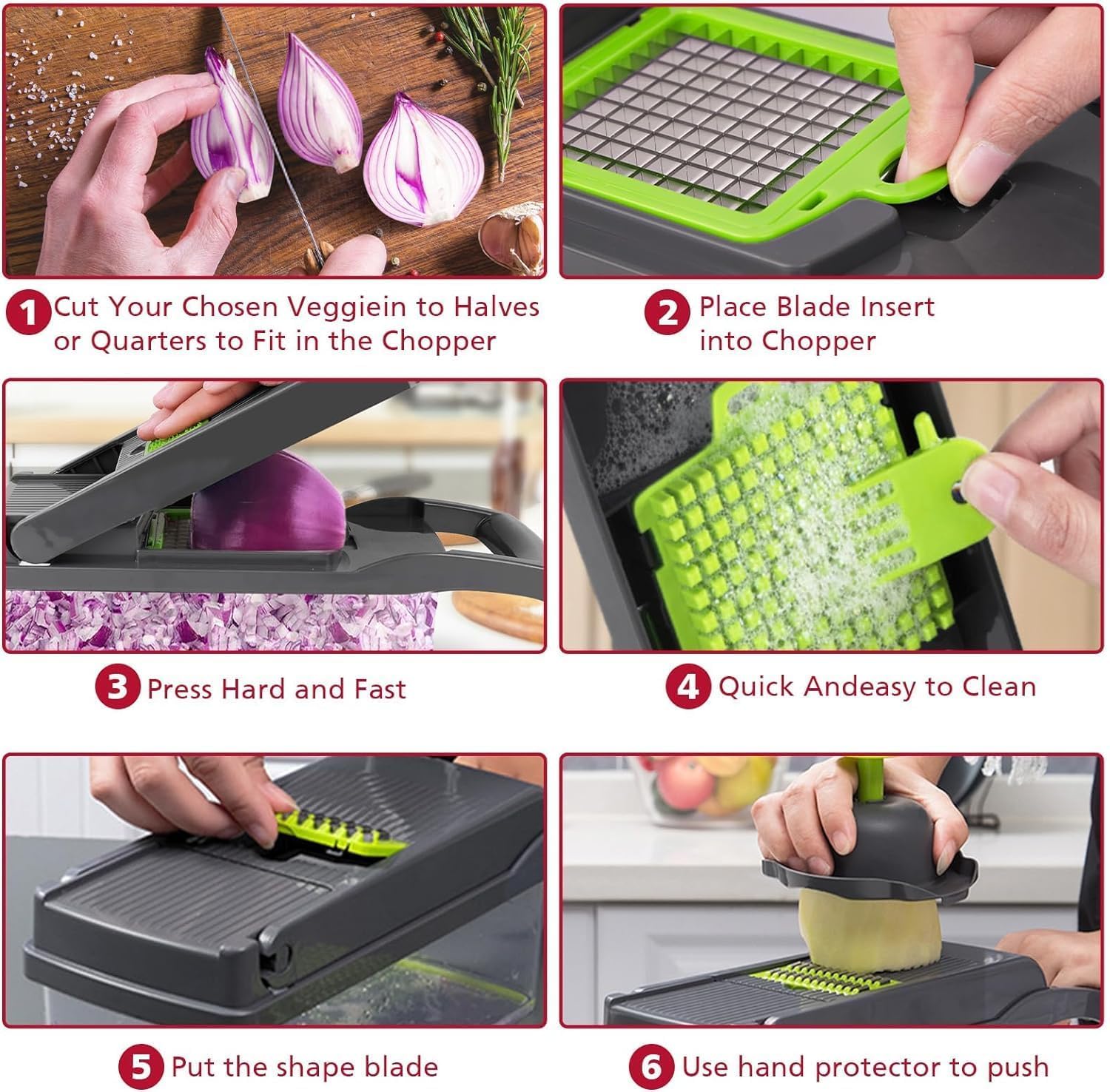 1 Cut Your Chosen Veggiein to Halves or Quarters to Fit in the Chopper

2 Place Blade Insert into Chopper

3 Press Hard and Fast

4 Quick Andeasy to Clean

5 Put the shape blade

6 Use hand protector to push