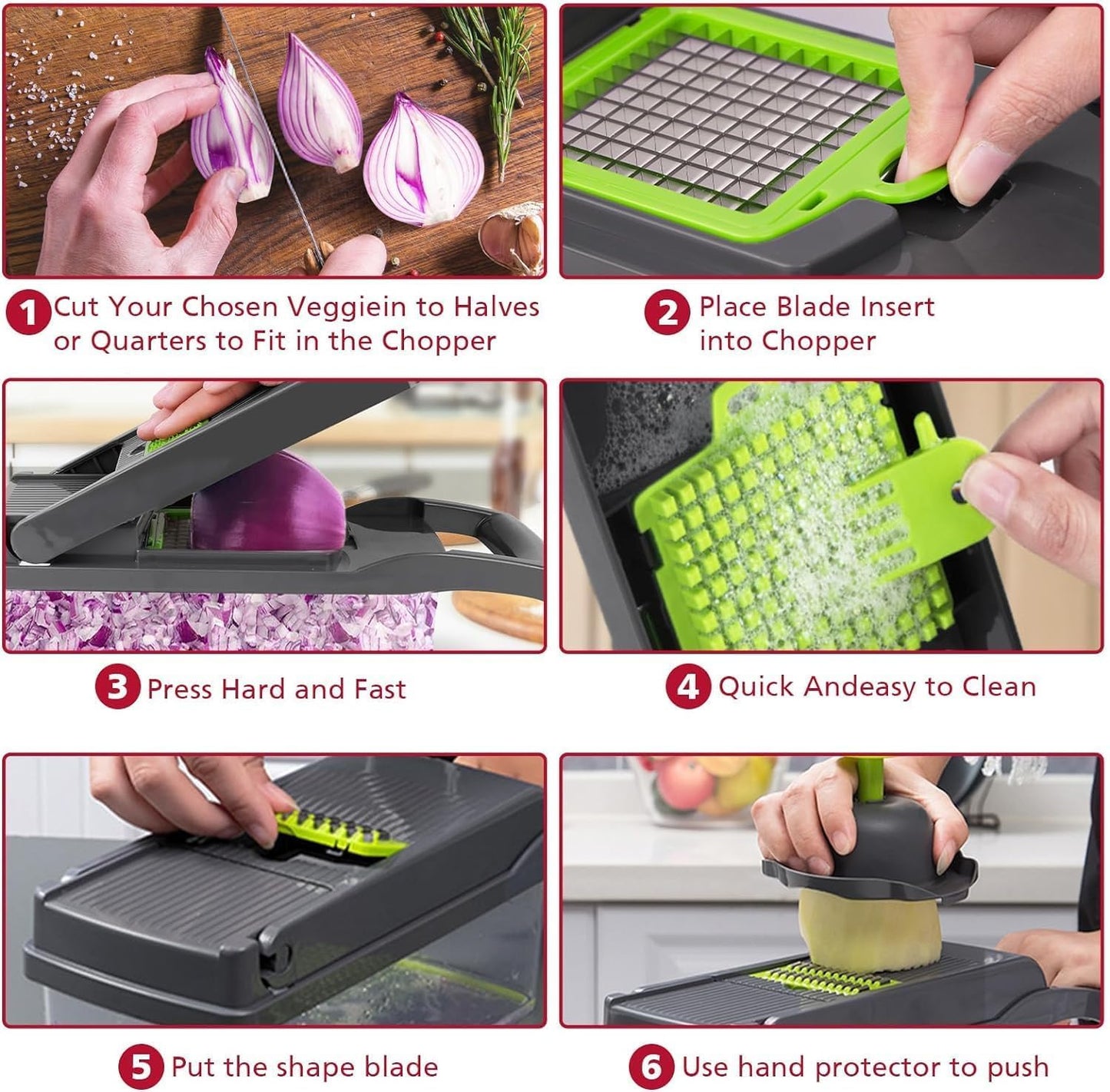 1 Cut Your Chosen Veggiein to Halves or Quarters to Fit in the Chopper

2 Place Blade Insert into Chopper

3 Press Hard and Fast

4 Quick Andeasy to Clean

5 Put the shape blade

6 Use hand protector to push